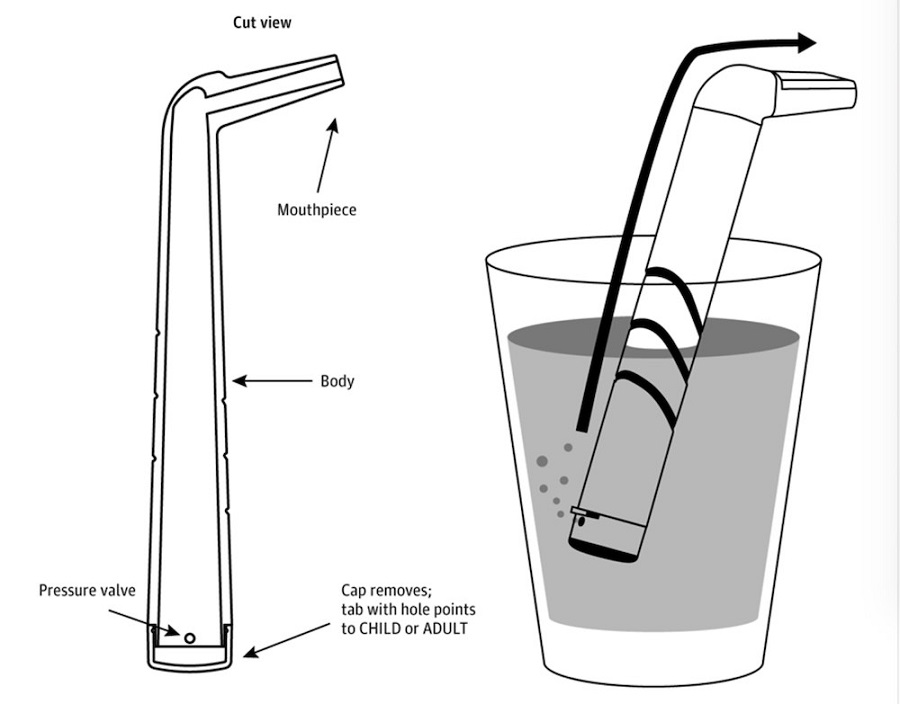 Cut view

Mouthpiece

Body

Pressure valve

Cap removes; tab with hole points to CHILD or ADULT