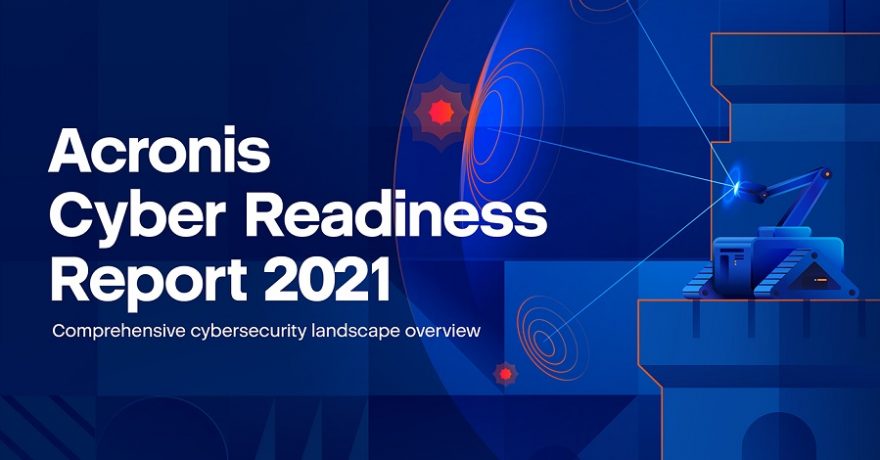 Acronis Cyber Readiness Report 2021

Comprehensive cybersecurity landscape overview